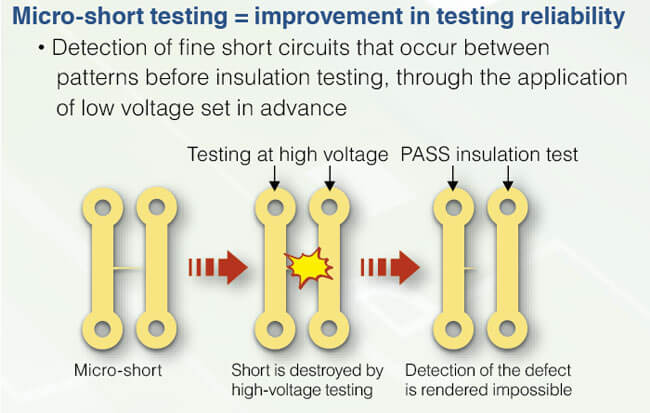 Micro-short testing = improvement in testing reliability

• Detection of fine short circuits that occur between patterns before insulation testing, through the application of low voltage set in advance

Testing at high voltage

PASS insulation test

Micro-short

Short is destroyed by high-voltage testing

Detection of the defect is rendered impossible