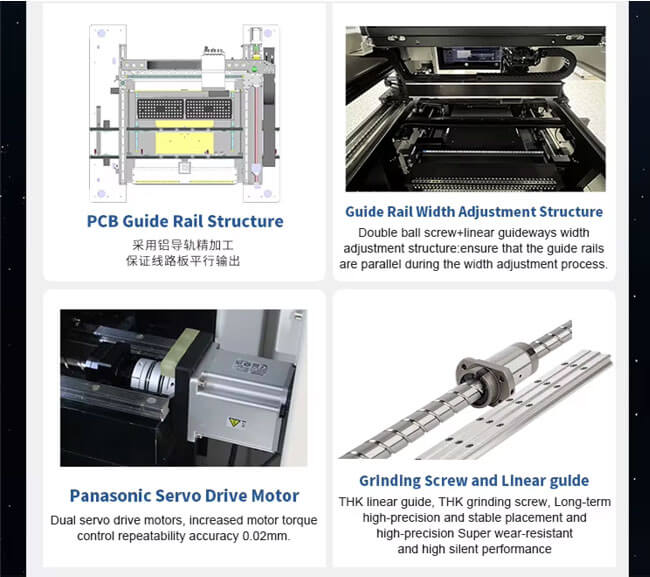 PCB Guide Rail Structure

采用铝导轨精加工
保证线路板平行输出

Guide Rail Width Adjustment Structure

Double ball screw+linear guideways width adjustment structure:ensure that the guide rails are parallel during the width adjustment process.

Panasonic Servo Drive Motor

Dual servo drive motors, increased motor torque control repeatability accuracy 0.02mm.

Grinding Screw and Linear guide

THK linear guide, THK grinding screw, Long-term high-precision and stable placement and high-precision Super wear-resistant and high silent performance