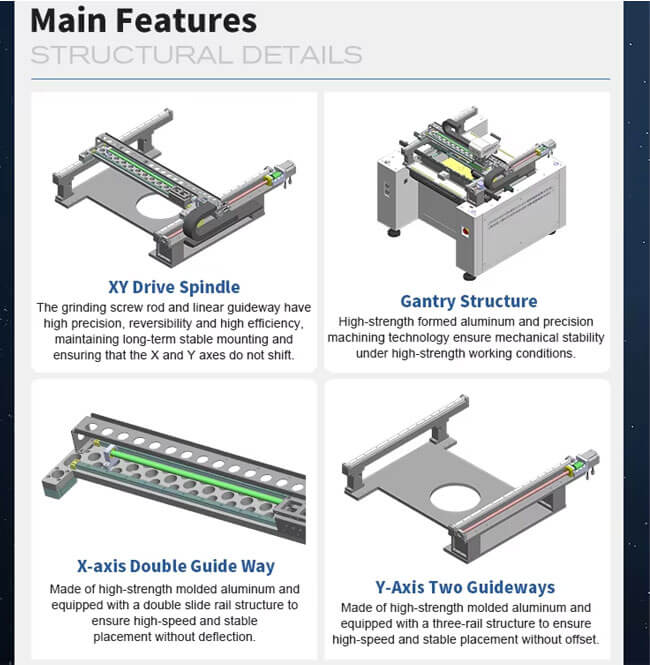 Main Features
STRUCTURAL DETAILS

XY Drive Spindle
The grinding screw rod and linear guideway have high precision, reversibility and high efficiency, maintaining long-term stable mounting and ensuring that the X and Y axes do not shift.

Gantry Structure
High-strength formed aluminum and precision machining technology ensure mechanical stability under high-strength working conditions.

X-axis Double Guide Way
Made of high-strength molded aluminum and equipped with a double slide rail structure to ensure high-speed and stable placement without deflection.

Y-Axis Two Guideways
Made of high-strength molded aluminum and equipped with a three-rail structure to ensure high-speed and stable placement without offset.