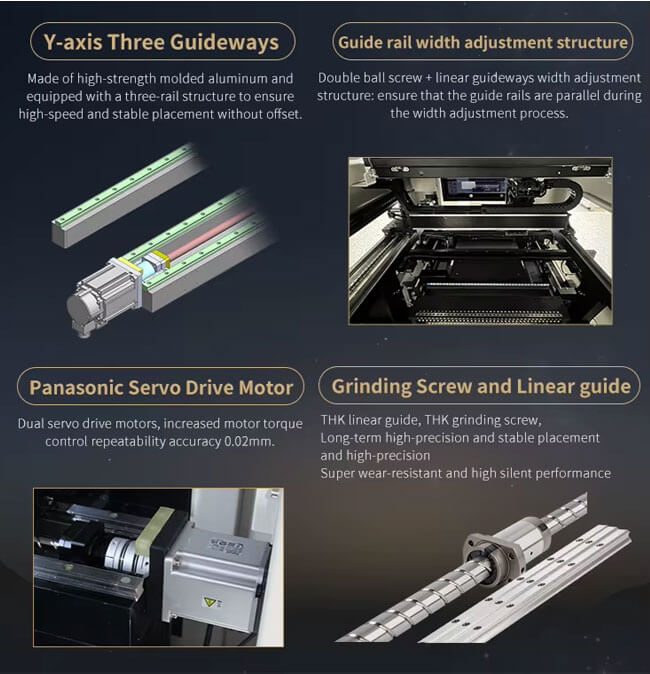 Y-axis Three Guideways

Made of high-strength molded aluminum and equipped with a three-rail structure to ensure high-speed and stable placement without offset.

Guide rail width adjustment structure

Double ball screw + linear guideways width adjustment structure: ensure that the guide rails are parallel during the width adjustment process.

Panasonic Servo Drive Motor

Dual servo drive motors, increased motor torque control repeatability accuracy 0.02mm.

Grinding Screw and Linear guide

THK linear guide, THK grinding screw,
Long-term high-precision and stable placement and high-precision
Super wear-resistant and high silent performance