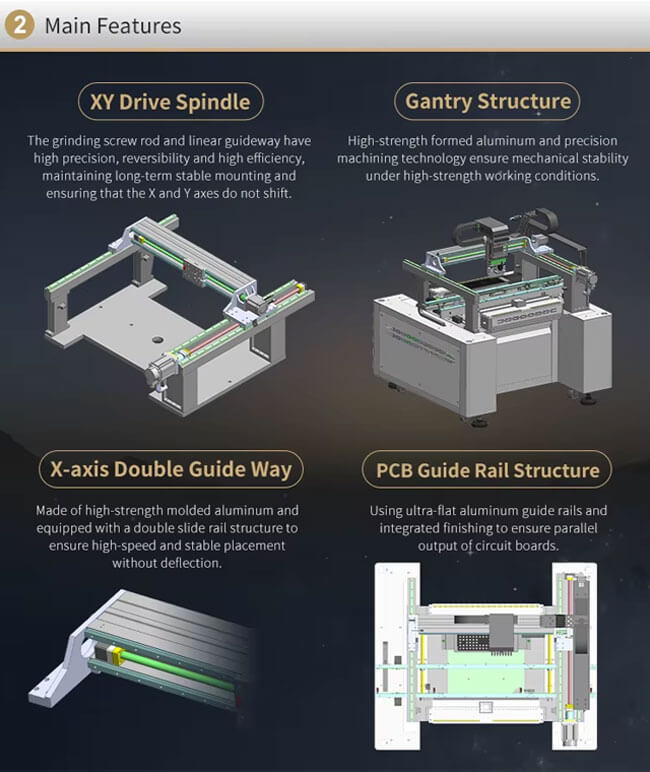 2 Main Features

XY Drive Spindle

The grinding screw rod and linear guideway have high precision, reversibility and high efficiency, maintaining long-term stable mounting and ensuring that the X and Y axes do not shift.

Gantry Structure

High-strength formed aluminum and precision machining technology ensure mechanical stability under high-strength working conditions.

X-axis Double Guide Way

Made of high-strength molded aluminum and equipped with a double slide rail structure to ensure high-speed and stable placement without deflection.

PCB Guide Rail Structure

Using ultra-flat aluminum guide rails and integrated finishing to ensure parallel output of circuit boards.