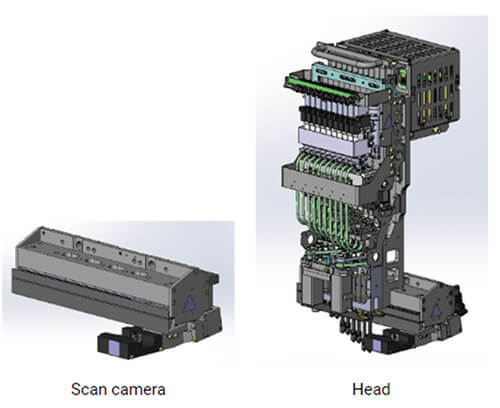 Scan camera

Head