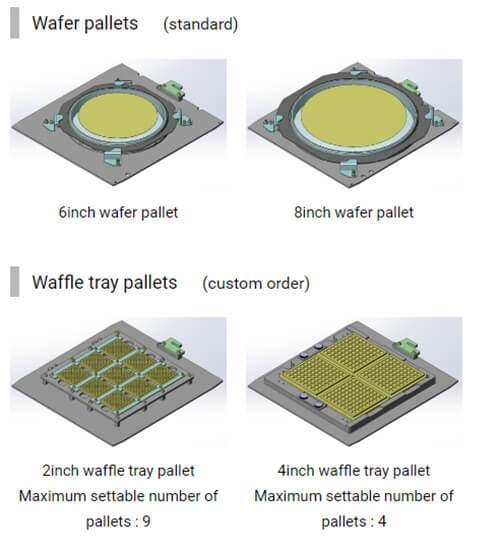 Wafer pallets (standard)

6inch wafer pallet

8inch wafer pallet

Waffle tray pallets (custom order)

2inch waffle tray pallet
Maximum settable number of pallets : 9

4inch waffle tray pallet
Maximum settable number of pallets : 4